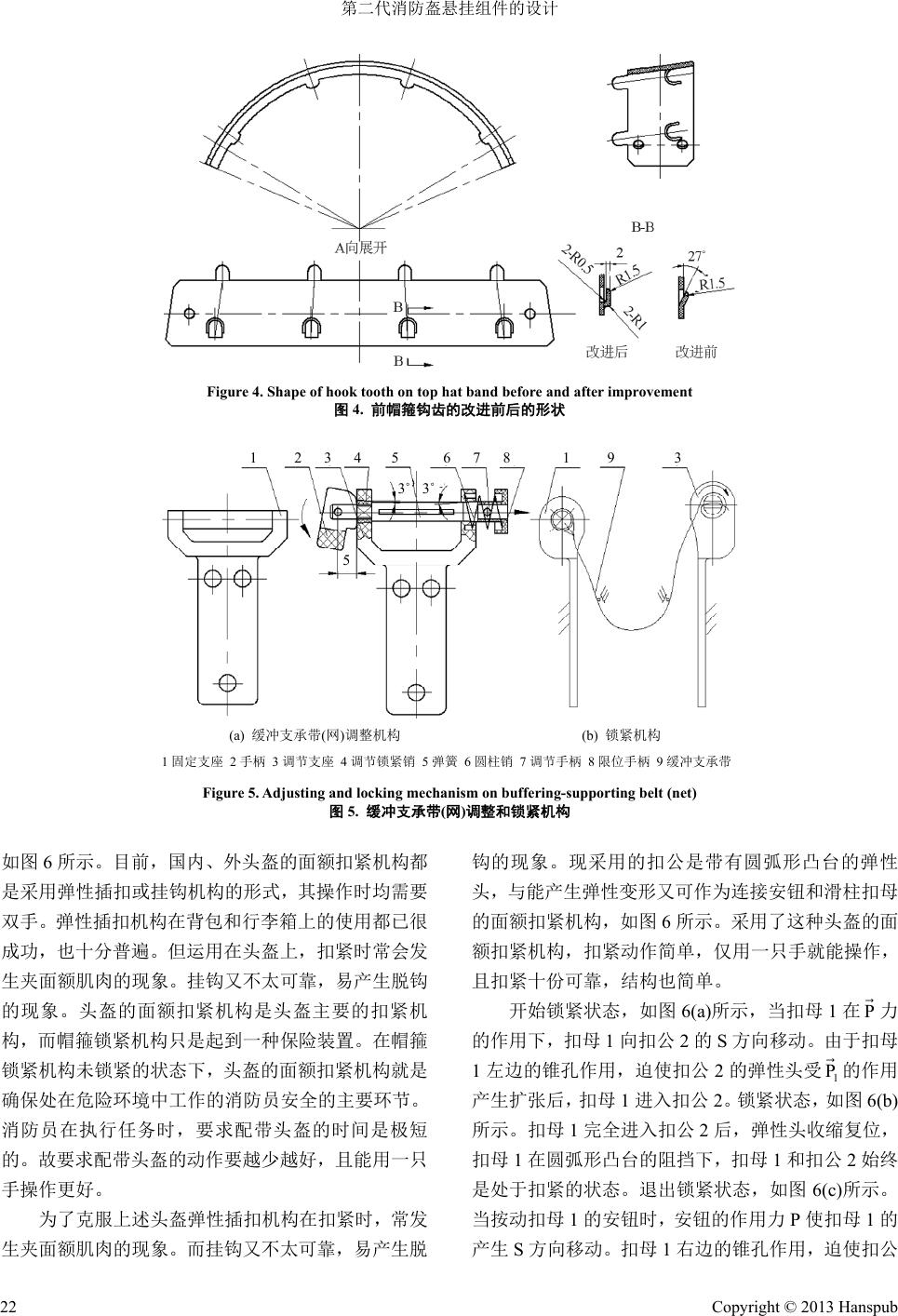 第二代消防盔悬挂组件的设计

A向展开

B

B

B-B

2-R0.5

2

R1.5

2-R1

27°

R1.5

改进后

改进前

Figure 4. Shape of hook tooth on top hat band before and after improvement
图 4. 前帽箍钩齿的改进前后的形状

1 2 3 4 5 6 7 8 1 9 3

3° 3°

5

(a) 缓冲支承带(网)调整机构

(b) 锁紧机构

1 固定支座 2 手柄 3 调节支座 4 调节锁紧销 5 弹簧 6 圆柱销 7 调节手柄 8 限位手柄 9 缓冲支承带

Figure 5. Adjusting and locking mechanism on buffering-supporting belt (net)
图 5. 缓冲支承带(网)调整和锁紧机构

如图 6 所示。目前，国内、外头盔的面额扣紧机构都是采用弹性插扣或挂钩机构的形式，其操作时均需要双手。弹性插扣机构在背包和行李箱上的使用都已很成功，也十分普遍。但运用在头盔上，扣紧时常会发生夹面额肌肉的现象。挂钩又不太可靠，易产生脱钩的现象。头盔的面额扣紧机构是头盔主要的扣紧机构，而帽箍锁紧机构只是起到一种保险装置。在帽箍锁紧机构未锁紧的状态下，头盔的面额扣紧机构就是确保处在危险环境中工作的消防员安全的主要环节。消防员在执行任务时，要求配带头盔的时间是极短的。故要求配带头盔的动作要越少越好，且能用一只手操作更好。

为了克服上述头盔弹性插扣机构在扣紧时，常发生夹面额肌肉的现象。而挂钩又不太可靠，易产生脱钩的现象。现采用的扣公是带有圆弧形凸台的弹性头，与能产生弹性变形又可作为连接安钮和滑柱扣母的面额扣紧机构，如图 6 所示。采用了这种头盔的面额扣紧机构，扣紧动作简单，仅用一只手就能操作，且扣紧十份可靠，结构也简单。

开始锁紧状态，如图 6(a)所示，当扣母 1 在 $\vec{P}$ 力的作用下，扣母 1 向扣公 2 的 S 方向移动。由于扣母 1 左边的锥孔作用，迫使扣公 2 的弹性头受 $\vec{P}_1$ 的作用产生扩张后，扣母 1 进入扣公 2。锁紧状态，如图 6(b)所示。扣母 1 完全进入扣公 2 后，弹性头收缩复位，扣母 1 在圆弧形凸台的阻挡下，扣母 1 和扣公 2 始终是处于扣紧的状态。退出锁紧状态，如图 6(c)所示。当按动扣母 1 的安钮时，安钮的作用力 P 使扣母 1 的产生 S 方向移动。扣母 1 右边的锥孔作用，迫使扣公

22

Copyright © 2013 Hanspub